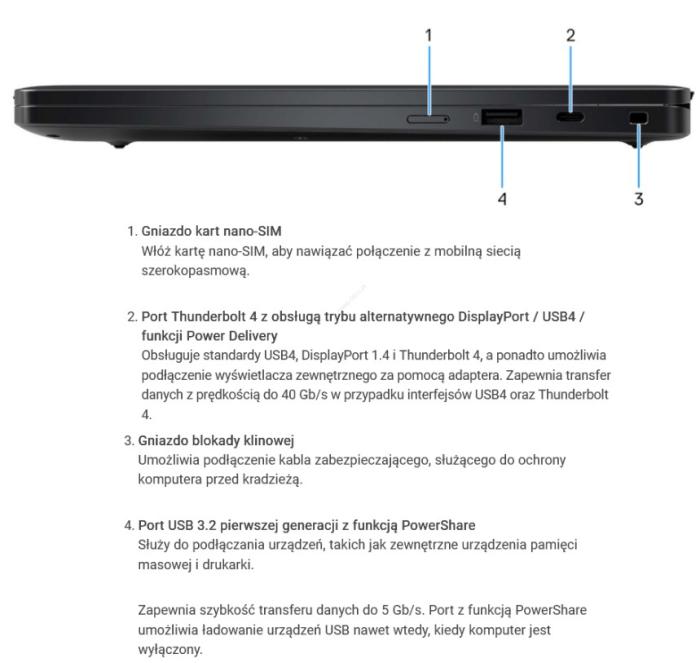 1

2

4

3

1. Gniazdo kart nano-SIM
Włóż kartę nano-SIM, aby nawiązać połączenie z mobilną siecią szerokopasmową.

2. Port Thunderbolt 4 z obsługą trybu alternatywnego DisplayPort / USB4 / funkcji Power Delivery
Obsługuje standardy USB4, DisplayPort 1.4 i Thunderbolt 4, a ponadto umożliwia podłączenie wyświetlacza zewnętrznego za pomocą adaptera. Zapewnia transfer danych z prędkością do 40 Gb/s w przypadku interfejsów USB4 oraz Thunderbolt 4.

3. Gniazdo blokady klinowej
Umożliwia podłączenie kabla zabezpieczającego, służącego do ochrony komputera przed kradzieżą.

4. Port USB 3.2 pierwszej generacji z funkcją PowerShare
Służy do podłączania urządzeń, takich jak zewnętrzne urządzenia pamięci masowej i drukarki.

Zapewnia szybkość transferu danych do 5 Gb/s. Port z funkcją PowerShare umożliwia ładowanie urządzeń USB nawet wtedy, kiedy komputer jest wyłączony.