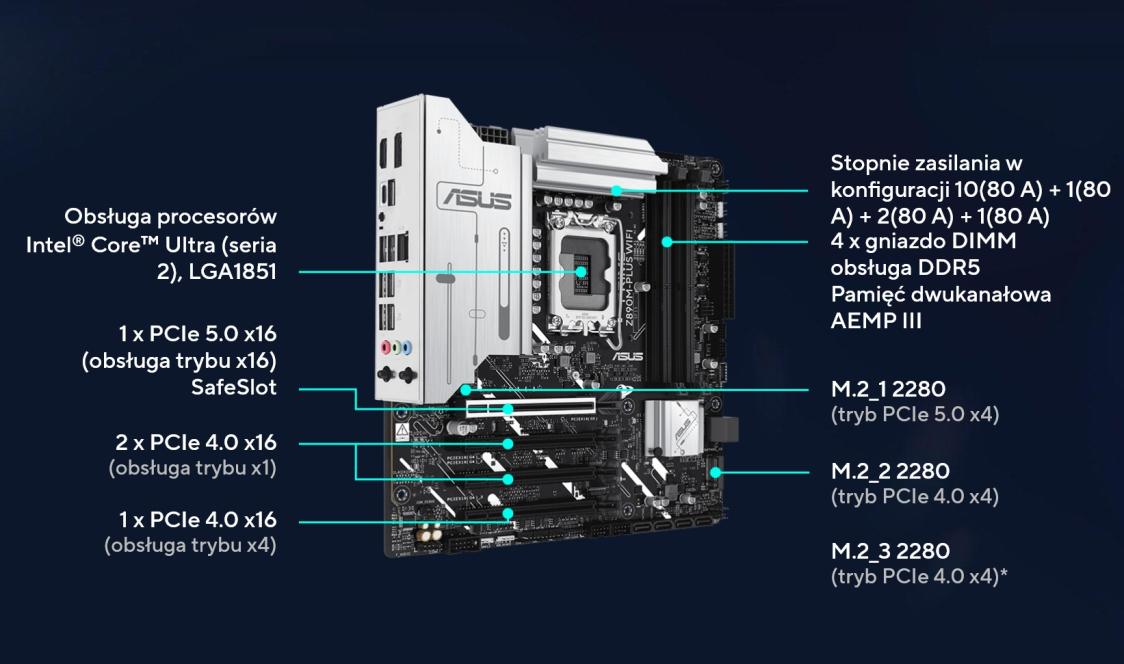 Obsługa procesorów Intel® Core™ Ultra (seria 2), LGA1851

1 x PCIe 5.0 x16 (obsługa trybu x16) SafeSlot

2 x PCIe 4.0 x16 (obsługa trybu x1)

1 x PCIe 4.0 x16 (obsługa trybu x4)

ASUS

Z890M-PLUS WIFI

ASUS

Stopnie zasilania w konfiguracji 10(80 A) + 1(80 A) + 2(80 A) + 1(80 A)

4 x gniazdo DIMM obsługa DDR5 Pamięć dwukanałowa AEMP III

M.2_1 2280 (tryb PCIe 5.0 x4)

M.2_2 2280 (tryb PCIe 4.0 x4)

M.2_3 2280 (tryb PCIe 4.0 x4)*