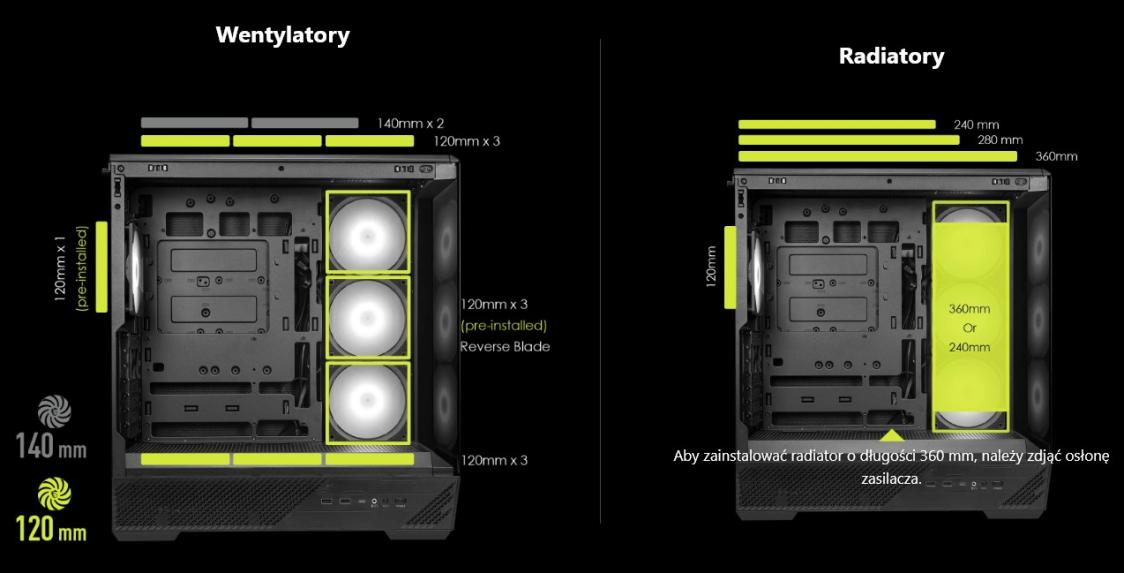 Wentylatory

140mm x 2
120mm x 3

120mm x 1
(pre-installed)

120mm x 3
(pre-installed)
Reverse Blade

120mm x 3

140 mm
120 mm

Radiatory

240 mm
280 mm
360mm

120mm

360mm
Or
240mm

Aby zainstalować radiator o długości 360 mm, należy zdjąć osłonę zasilacza.